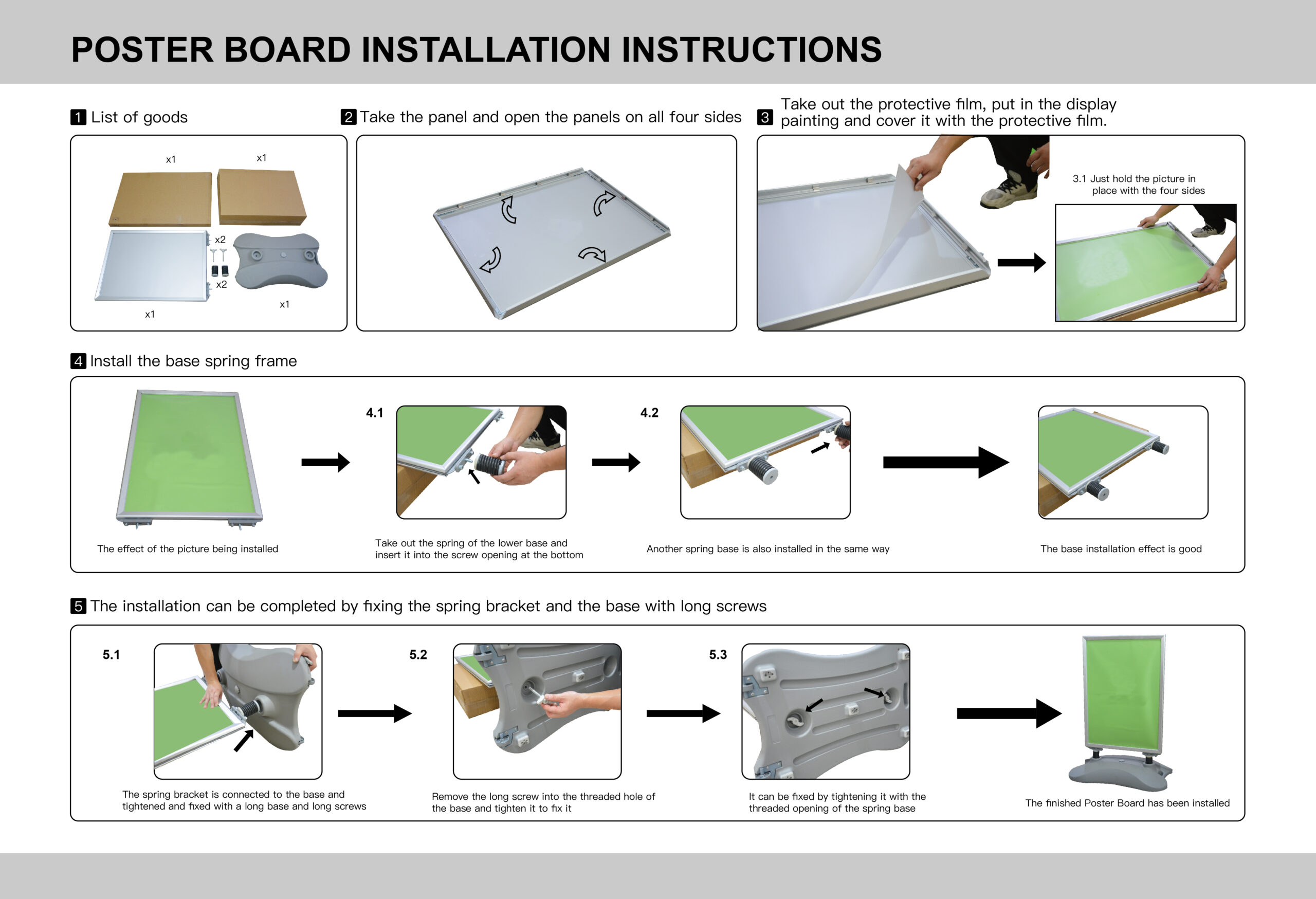 POSTER BOARD INSTALLATION INSTRUCTIONS

1 List of goods

x1
x1
x2
x2
x1
x1

2 Take the panel and open the panels on all four sides

3 Take out the protective film, put in the display painting and cover it with the protective film.

3.1 Just hold the picture in place with the four sides

4 Install the base spring frame

The effect of the picture being installed

4.1

Take out the spring of the lower base and insert it into the screw opening at the bottom

4.2

Another spring base is also installed in the same way

The base installation effect is good

5 The installation can be completed by fixing the spring bracket and the base with long screws

5.1

The spring bracket is connected to the base and tightened and fixed with a long base and long screws

5.2

Remove the long screw into the threaded hole of the base and tighten it to fix it

5.3

It can be fixed by tightening it with the threaded opening of the spring base

The finished Poster Board has been installed