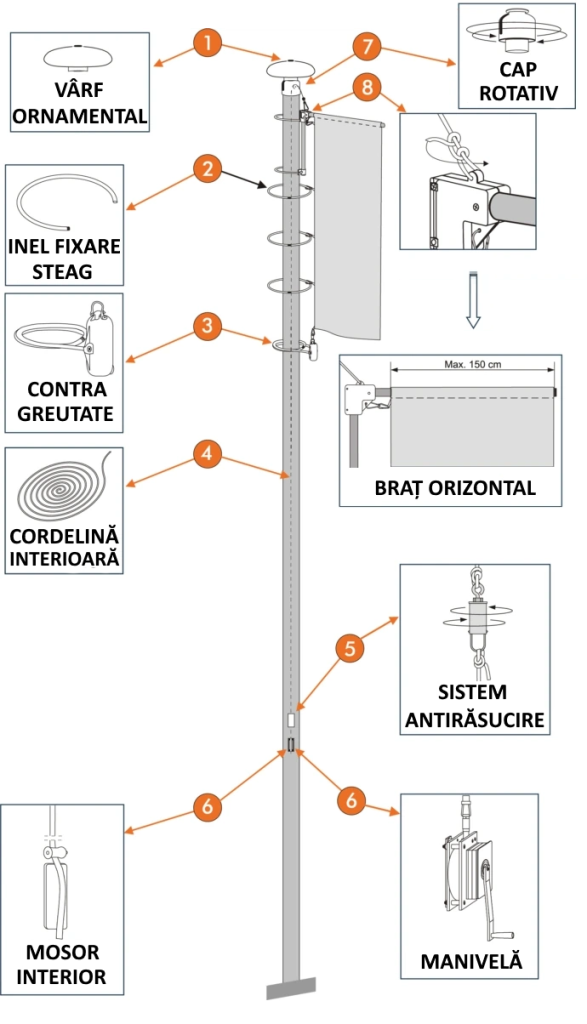 1

VÂRF ORNAMENTAL

7

CAP ROTATIV

8

2

INEL FIXARE STEAG

3

CONTRA GREUTATE

Max. 150 cm

BRAȚ ORIZONTAL

4

CORDELINĂ INTERIOARĂ

5

SISTEM ANTIRĂSUCIRE

6

6

MOSOR INTERIOR

MANIVELĂ